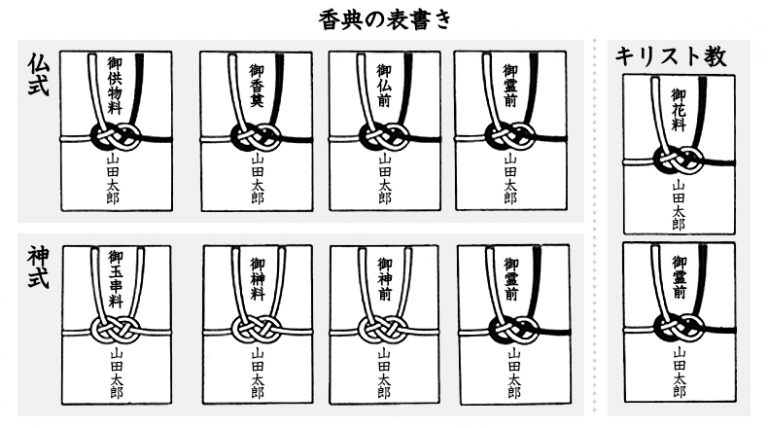 香典の表書き

仏式

御供物料
山田太郎

御香奠
山田太郎

御仏前
山田太郎

御霊前
山田太郎

神式

御玉串料
山田太郎

御榊料
山田太郎

御神前
山田太郎

御霊前
山田太郎

キリスト教

御花料
山田太郎

御霊前
山田太郎